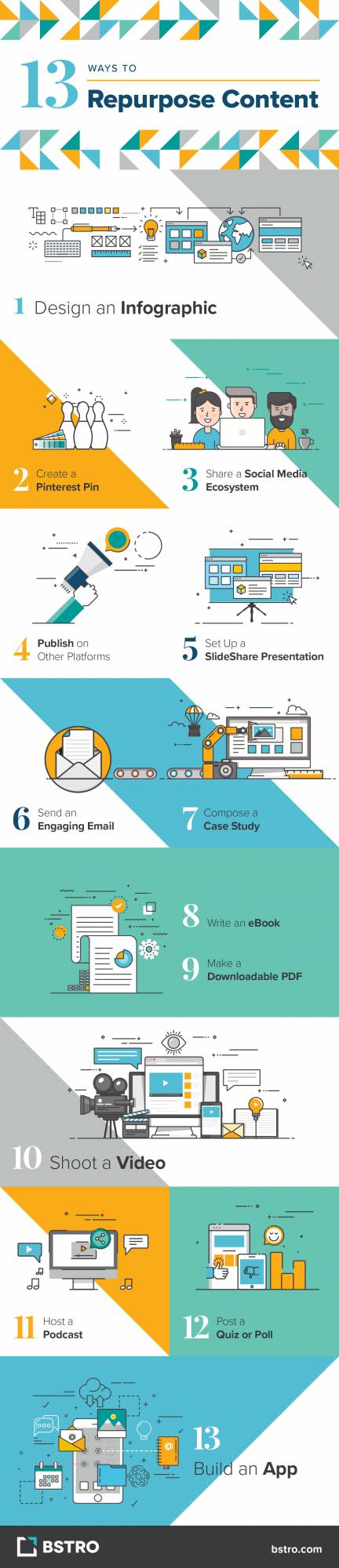 13 WAYS TO Repurpose Content

1 Design an Infographic

2 Create a Pinterest Pin

3 Share a Social Media Ecosystem

4 Publish on Other Platforms

5 Set Up a SlideShare Presentation

6 Send an Engaging Email

7 Compose a Case Study

8 Write an eBook

9 Make a Downloadable PDF

10 Shoot a Video

11 Host a Podcast

12 Post a Quiz or Poll

13 Build an App

BSTRO

bstro.com